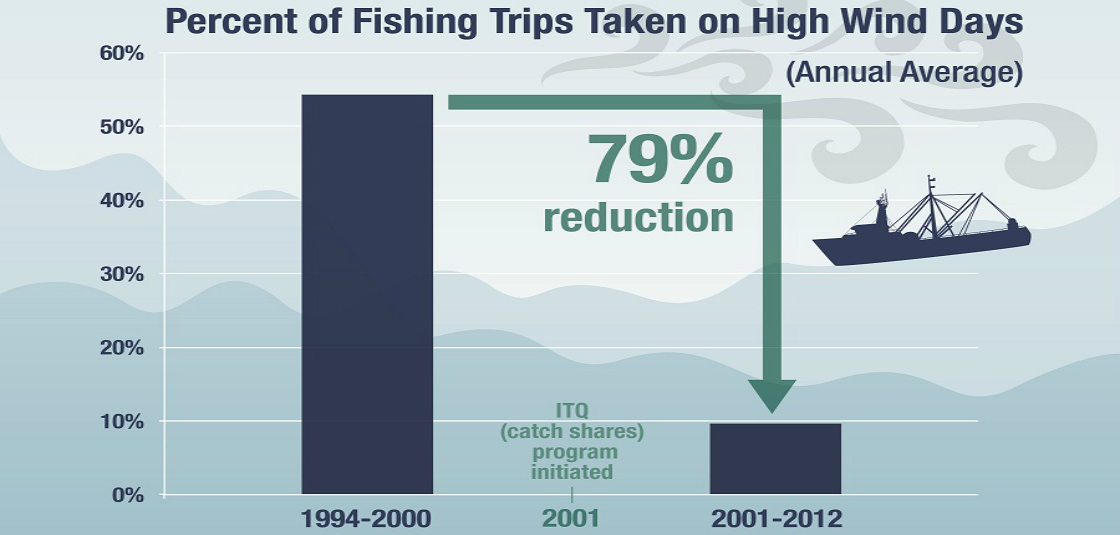 Percent of Fishing Trips Taken on High Wind Days

(Annual Average)

60%
50%
40%
30%
20%
10%
0%

79% reduction

ITQ (catch shares) program initiated

1994-2000
2001
2001-2012